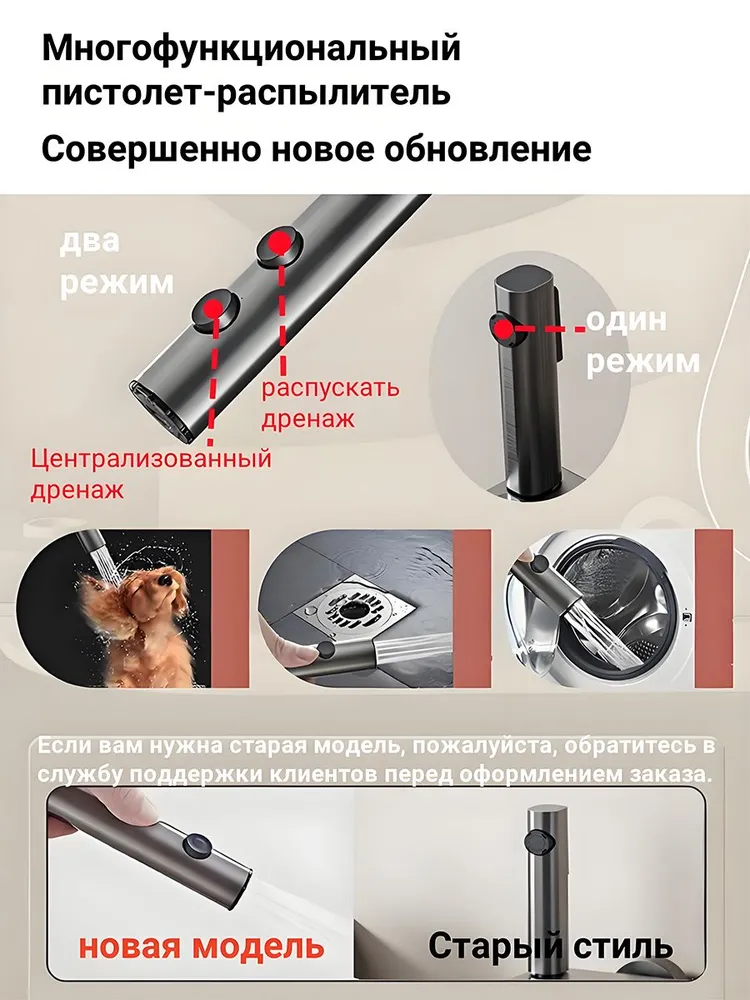 Многофункциональный пистолет-распылитель

Совершенно новое обновление

два режим

распускать дренаж

Централизованный дренаж

один режим

Если вам нужна старая модель, пожалуйста, обратитесь в службу поддержки клиентов перед оформлением заказа.

новая модель

Старый стиль