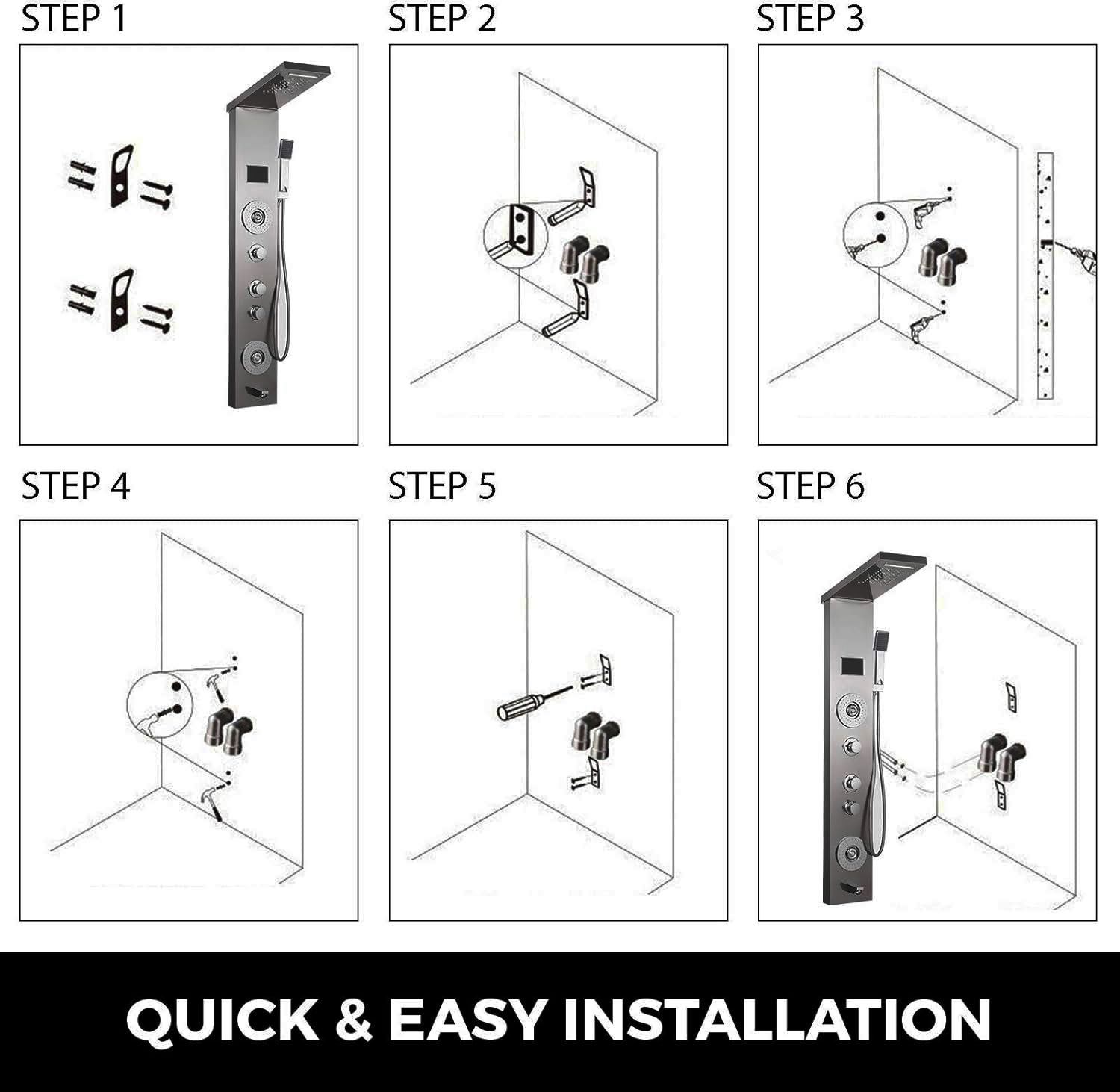 STEP 1

STEP 2

STEP 3

STEP 4

STEP 5

STEP 6

QUICK & EASY INSTALLATION