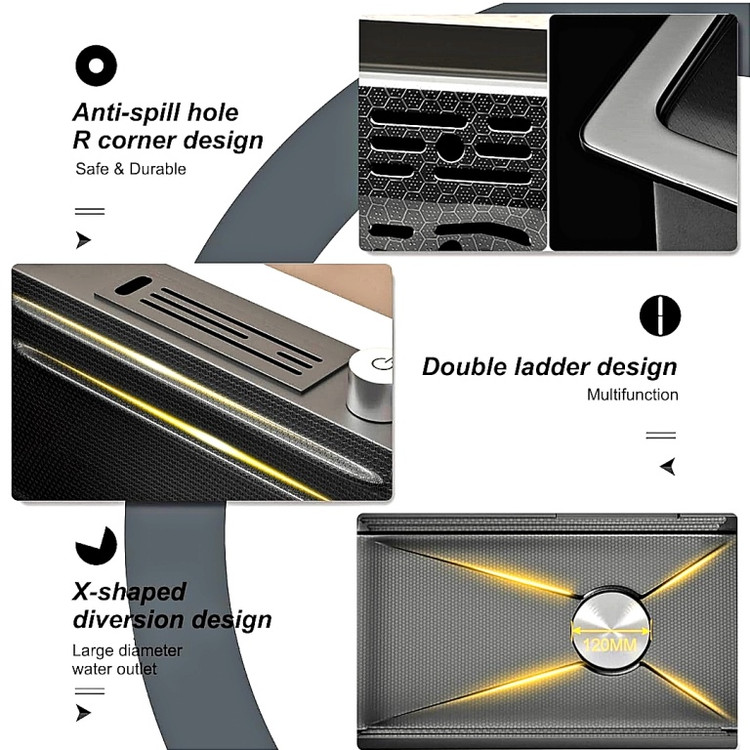 Anti-spill hole
R corner design
Safe & Durable

Double ladder design
Multifunction

X-shaped
diversion design
Large diameter
water outlet

120MM